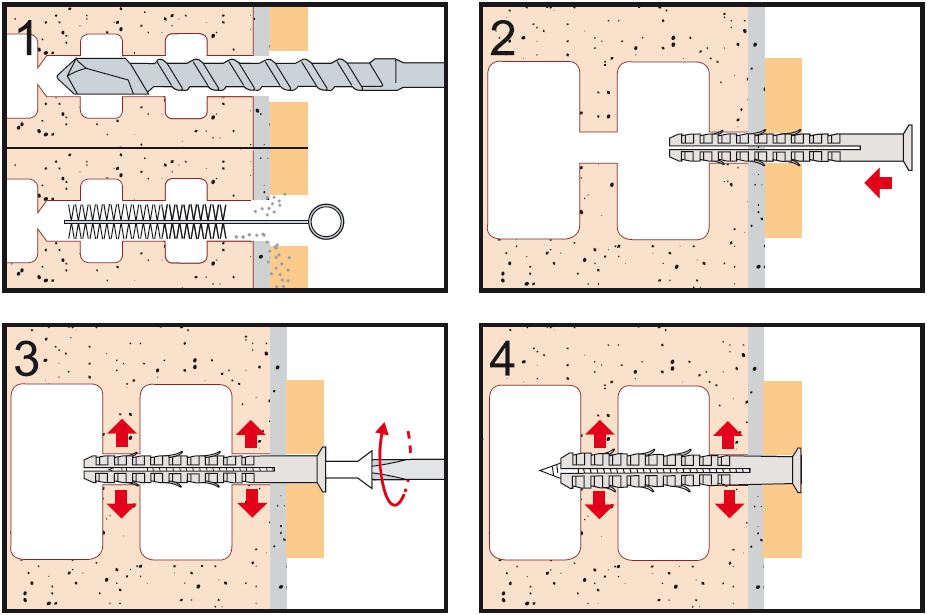 1

2

3

4